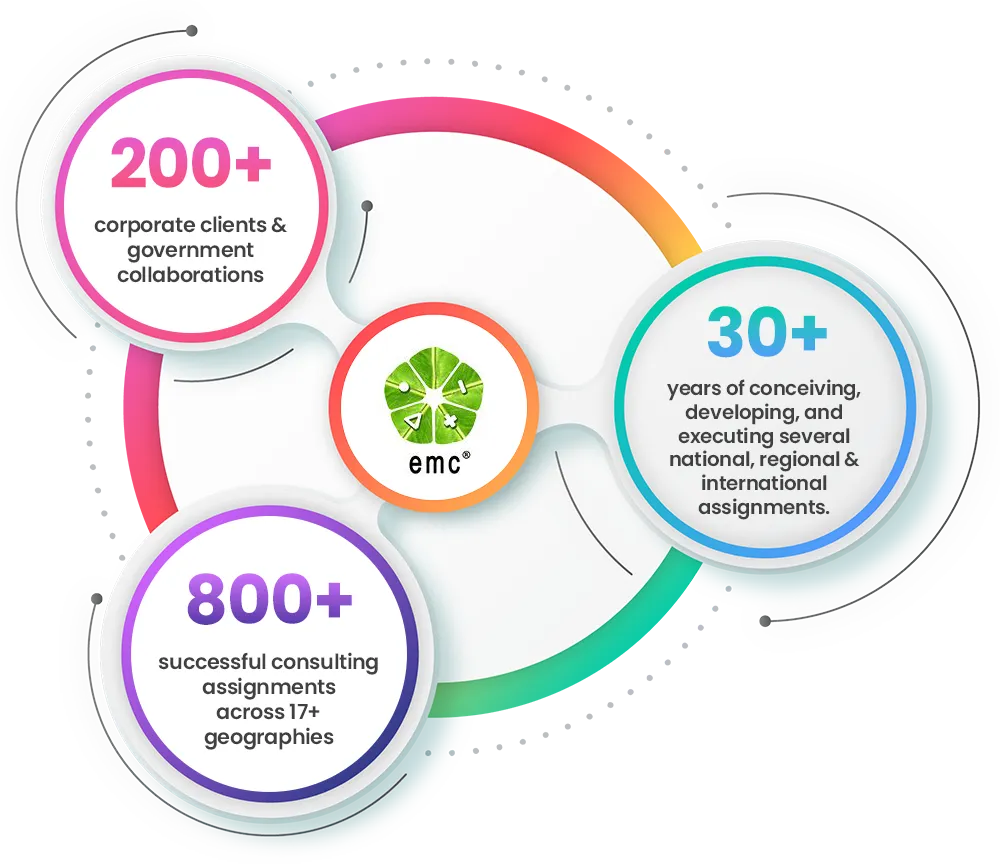 200+
corporate clients & government collaborations

emc®

30+
years of conceiving, developing, and executing several national, regional & international assignments.

800+
successful consulting assignments across 17+ geographies